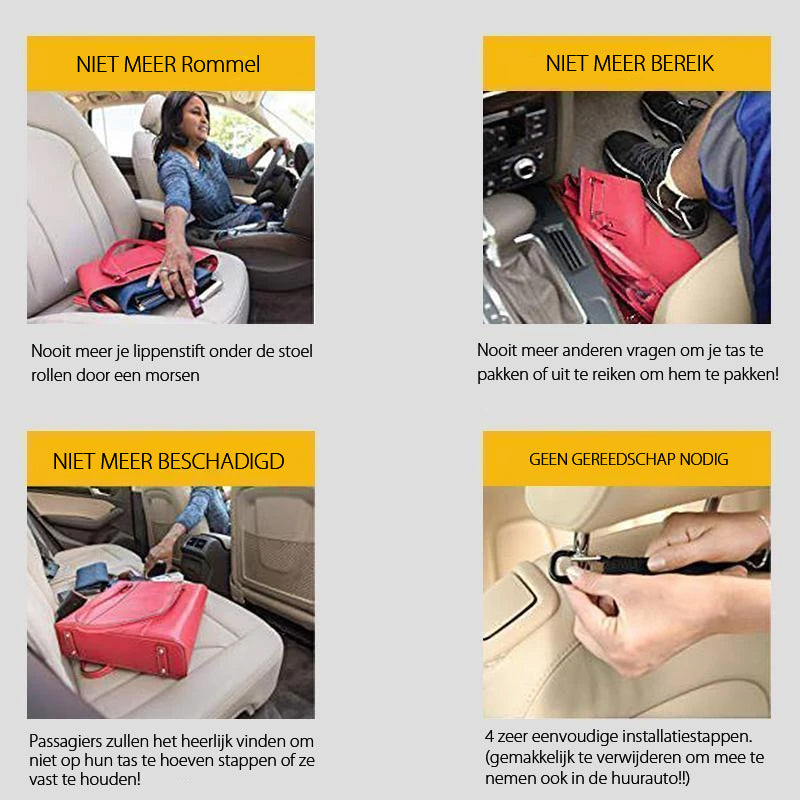 NIET MEER Rommel

Nooit meer je lippenstift onder de stoel rollen door een morsen

NIET MEER BEREIK

Nooit meer anderen vragen om je tas te pakken of uit te reiken om hem te pakken!

NIET MEER BESCHADIGD

Passagiers zullen het heerlijk vinden om niet op hun tas te hoeven stappen of ze vast te houden!

GEEN GEREEDSCHAP NODIG

4 zeer eenvoudige installatiestappen. (gemakkelijk te verwijderen om mee te nemen ook in de huurauto!!)