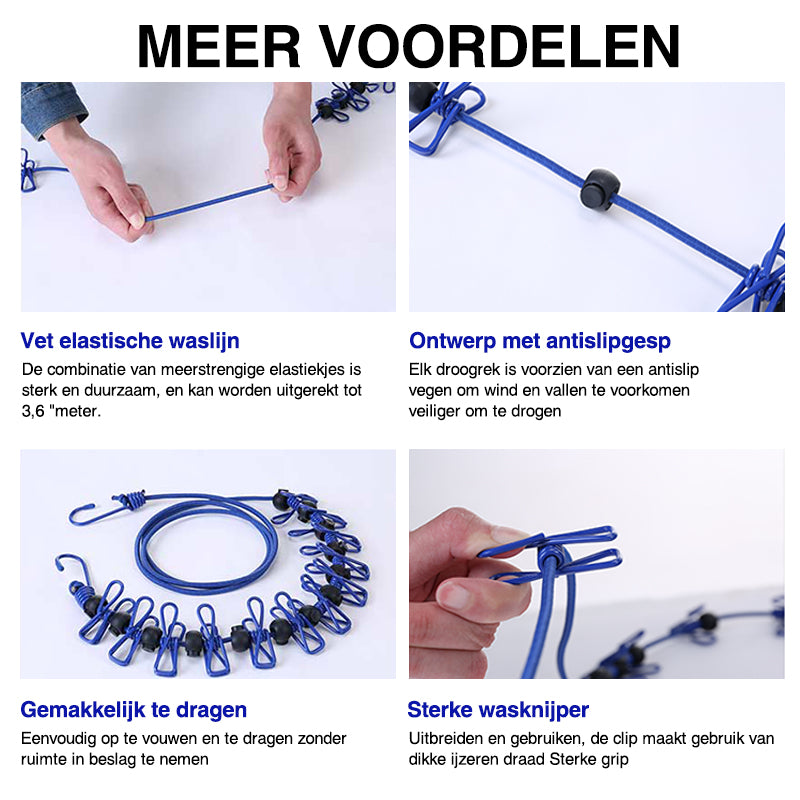 MEER VOORDELEN

Vet elastische waslijn

De combinatie van meerstrengige elastiekjes is sterk en duurzaam, en kan worden uitgerekt tot 3,6 "meter.

Ontwerp met antislipgesp

Elk droogrek is voorzien van een antislip vegen om wind en vallen te voorkomen veiliger om te drogen

Gemakkelijk te dragen

Eenvoudig op te vouwen en te dragen zonder ruimte in beslag te nemen

Sterke wasknijper

Uitbreiden en gebruiken, de clip maakt gebruik van dikke ijzeren draad Sterke grip