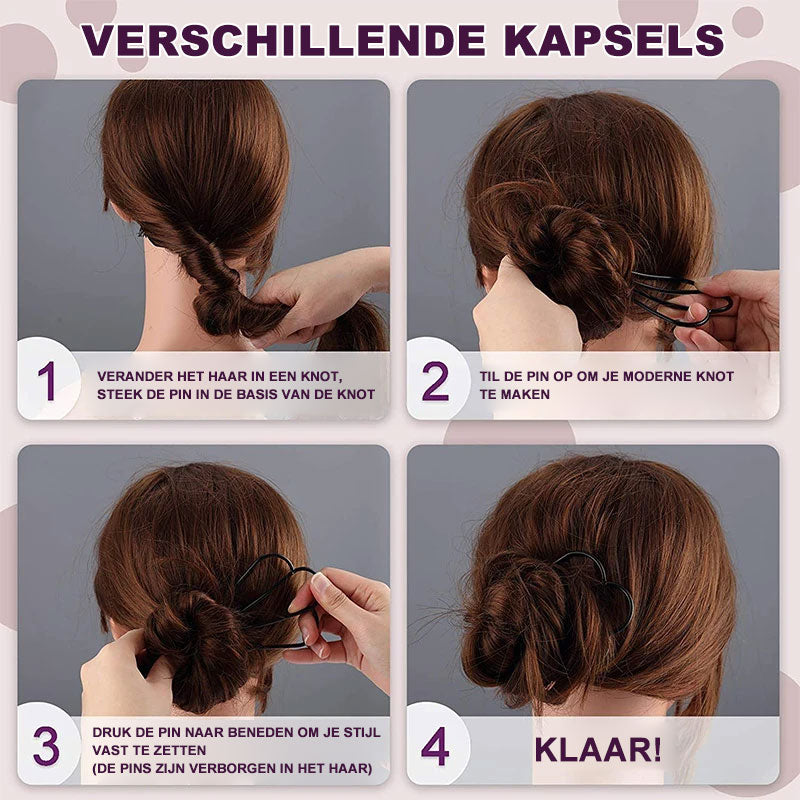 VERSCHILLENDE KAPSELS

1
VERANDER HET HAAR IN EEN KNOT, STEEK DE PIN IN DE BASIS VAN DE KNOT

2
TIL DE PIN OP OM JE MODERNE KNOT TE MAKEN

3
DRUK DE PIN NAAR BENEDEN OM JE STIJL VAST TE ZETTEN
(DE PINS ZIJN VERBORGEN IN HET HAAR)

4
KLAAR!