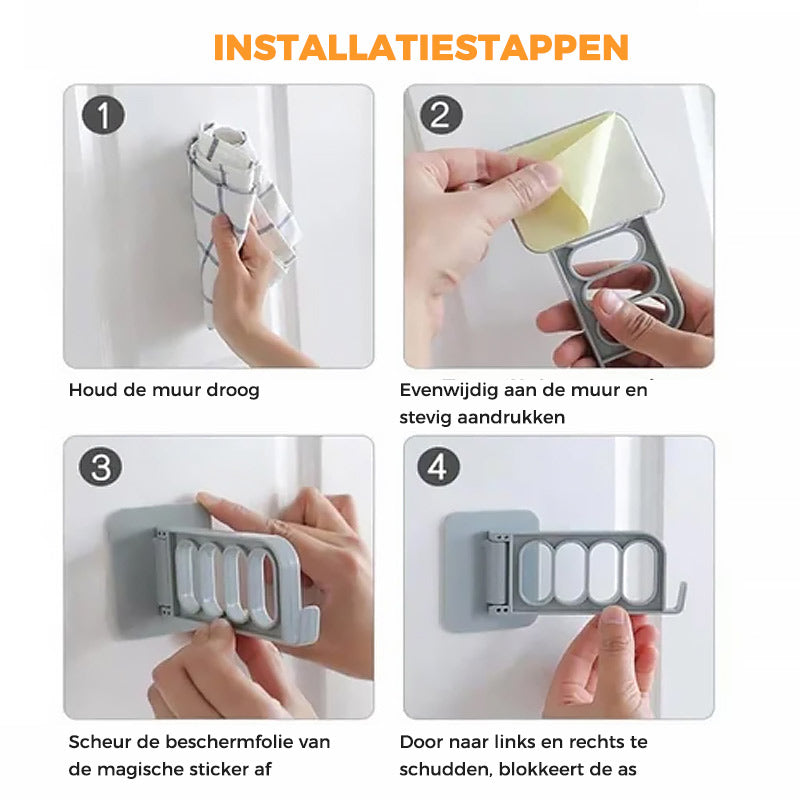 INSTALLATIESTAPPEN

1

Houd de muur droog

2

Evenwijdig aan de muur en stevig aandrukken

3

Scheur de beschermfolie van de magische sticker af

4

Door naar links en rechts te schudden, blokkeert de as