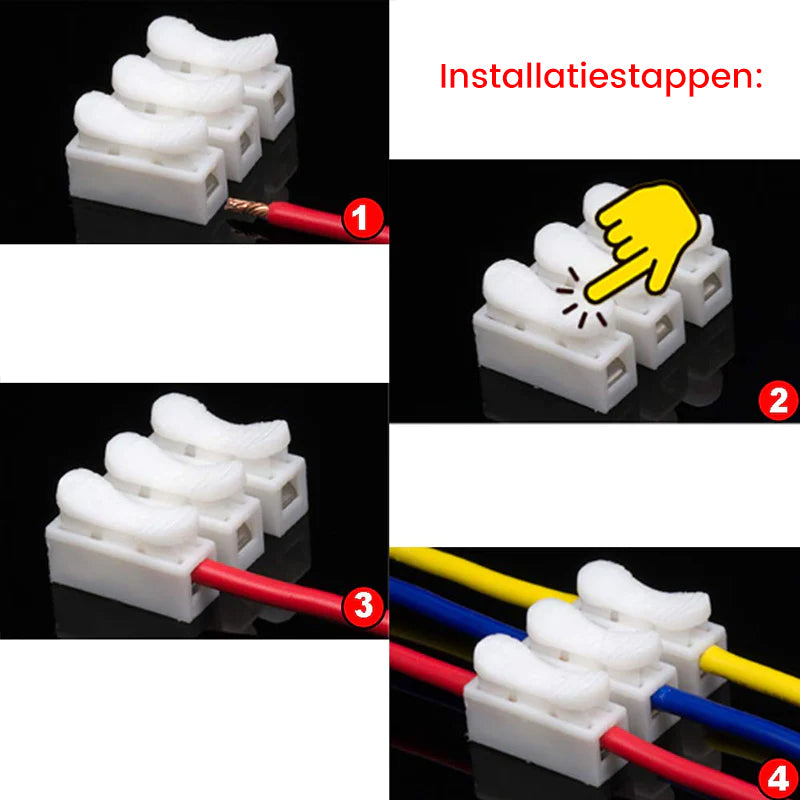 Installatiestappen:

1

2

3

4