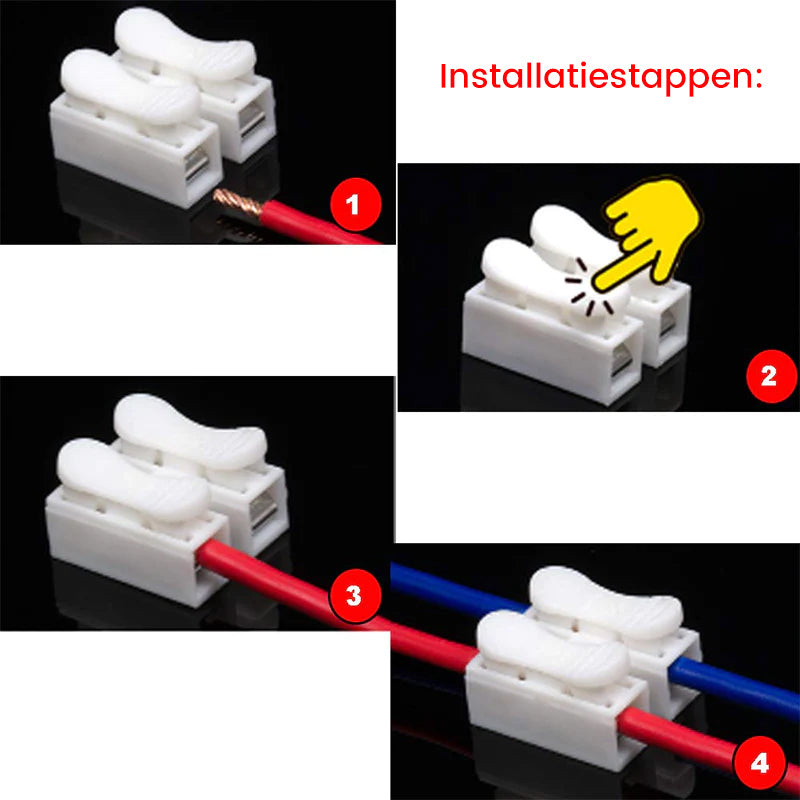 Installatiestappen:

1

2

3

4