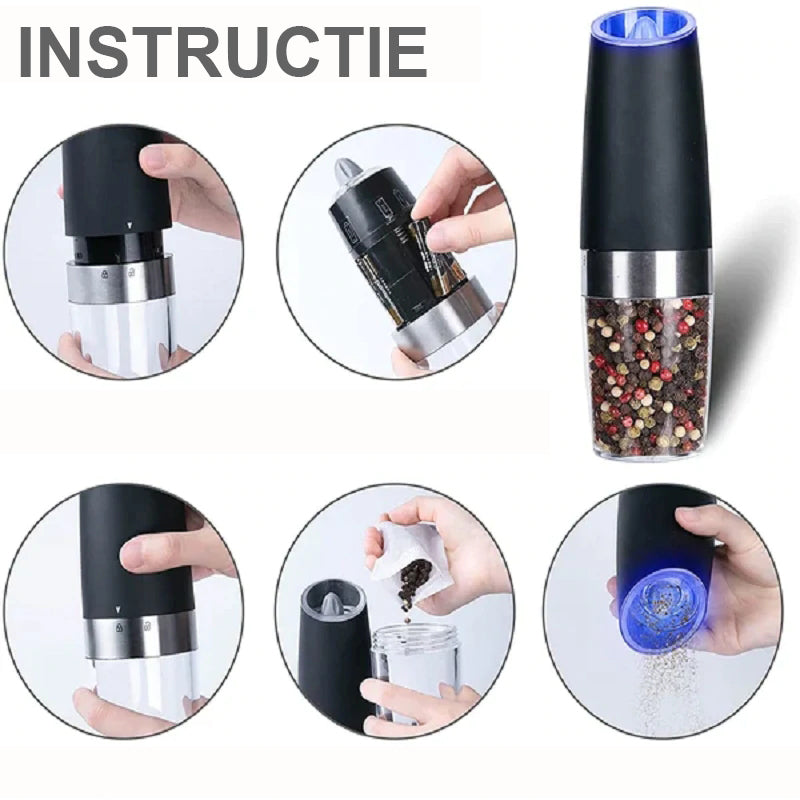 INSTRUCTIE