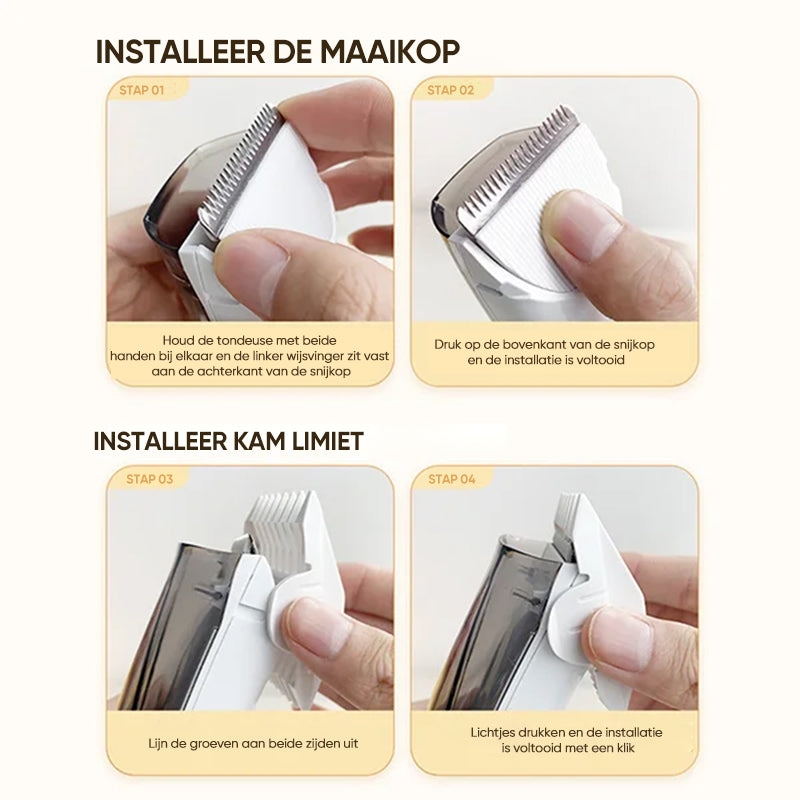 INSTALLEER DE MAAIKOP

STAP 01

Houd de tondeuse met beide handen bij elkaar en de linker wijsvinger zit vast aan de achterkant van de snijkop

STAP 02

Druk op de bovenkant van de snijkop en de installatie is voltooid

INSTALLEER KAM LIMIET

STAP 03

Lijn de groeven aan beide zijden uit

STAP 04

Lichtjes drukken en de installatie is voltooid met een klik