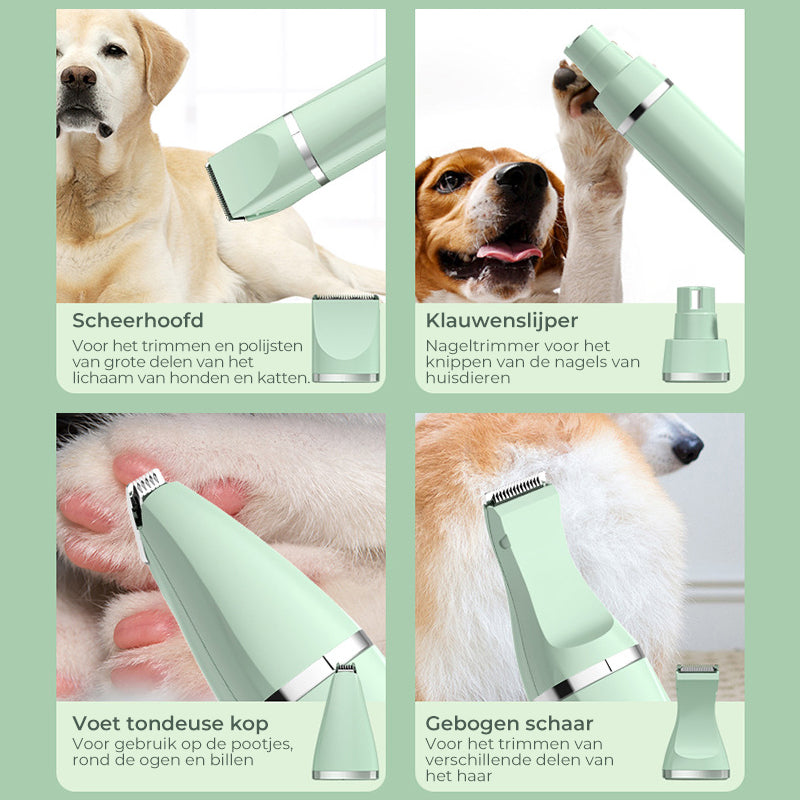 Scheerhoofd
Voor het trimmen en polijsten van grote delen van het lichaam van honden en katten.

Klauwenslijper
Nageltrimmer voor het knippen van de nagels van huisdieren

Voet tondeuse kop
Voor gebruik op de pootjes, rond de ogen en billen

Gebogen schaar
Voor het trimmen van verschillende delen van het haar