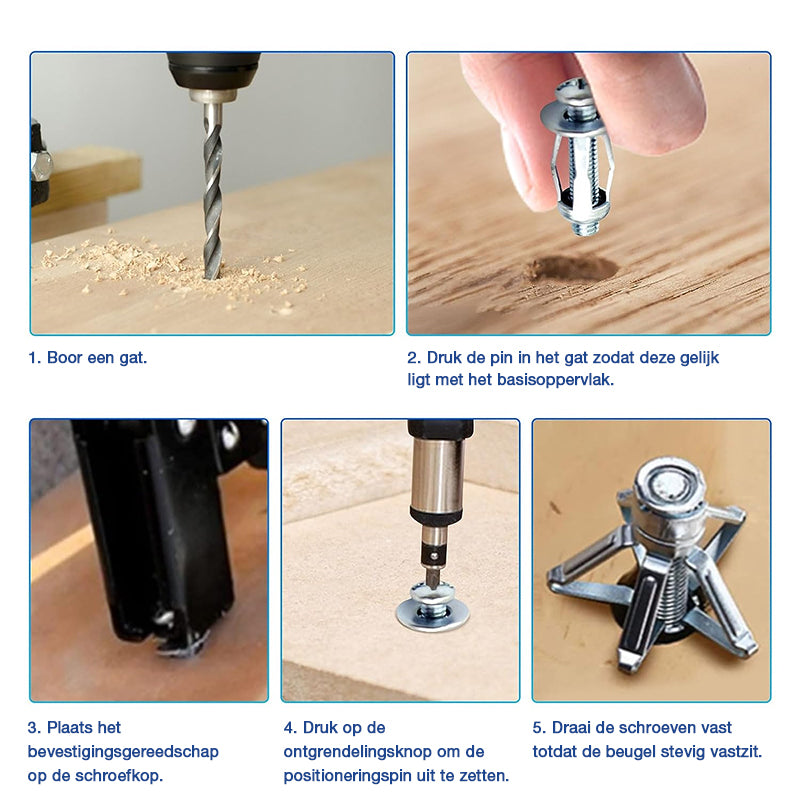 1. Boor een gat.

2. Druk de pin in het gat zodat deze gelijk ligt met het basisoppervlak.

3. Plaats het bevestigingsgereedschap op de schroefkop.

4. Druk op de ontgrendelingsknop om de positioneringspin uit te zetten.

5. Draai de schroeven vast totdat de beugel stevig vastzit.