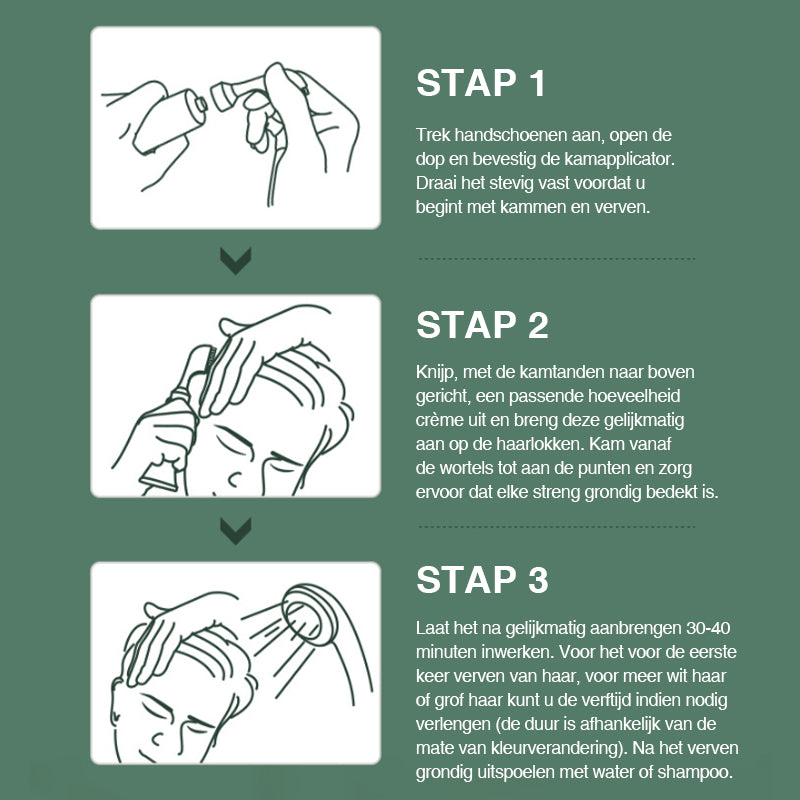 STAP 1

Trek handschoenen aan, open de dop en bevestig de kamapplicator. Draai het stevig vast voordat u begint met kammen en verven.

STAP 2

Knijp, met de kamtanden naar boven gericht, een passende hoeveelheid crème uit en breng deze gelijkmatig aan op de haarlokken. Kam vanaf de wortels tot aan de punten en zorg ervoor dat elke streng grondig bedekt is.

STAP 3

Laat het na gelijkmatig aanbrengen 30-40 minuten inwerken. Voor het voor de eerste keer verven van haar, voor meer wit haar of grof haar kunt u de verftijd indien nodig verlengen (de duur is afhankelijk van de mate van kleurverandering). Na het verven grondig uitspoelen met water of shampoo.