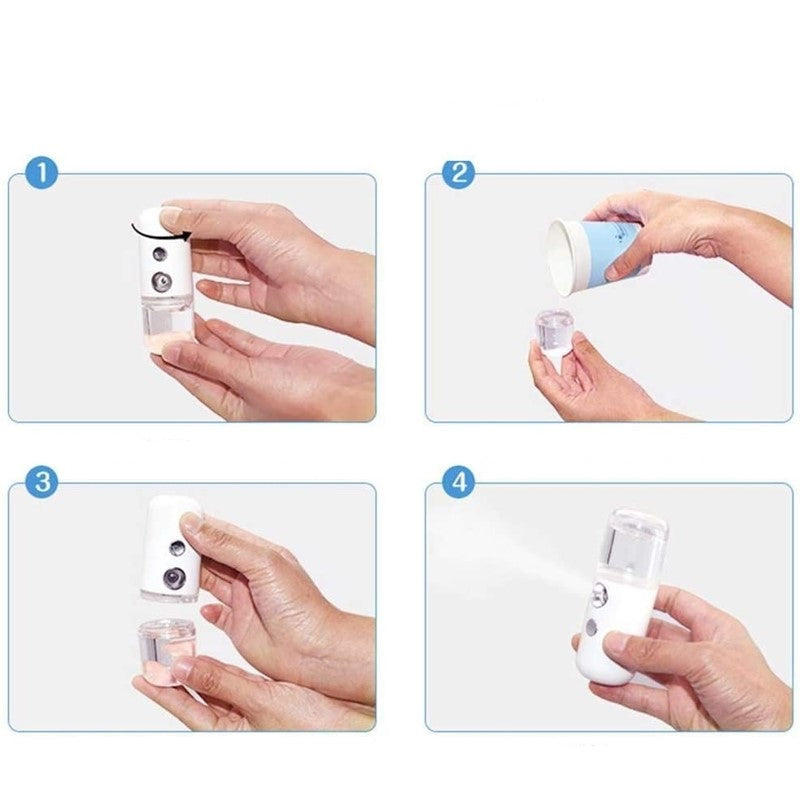 1

2

3

4