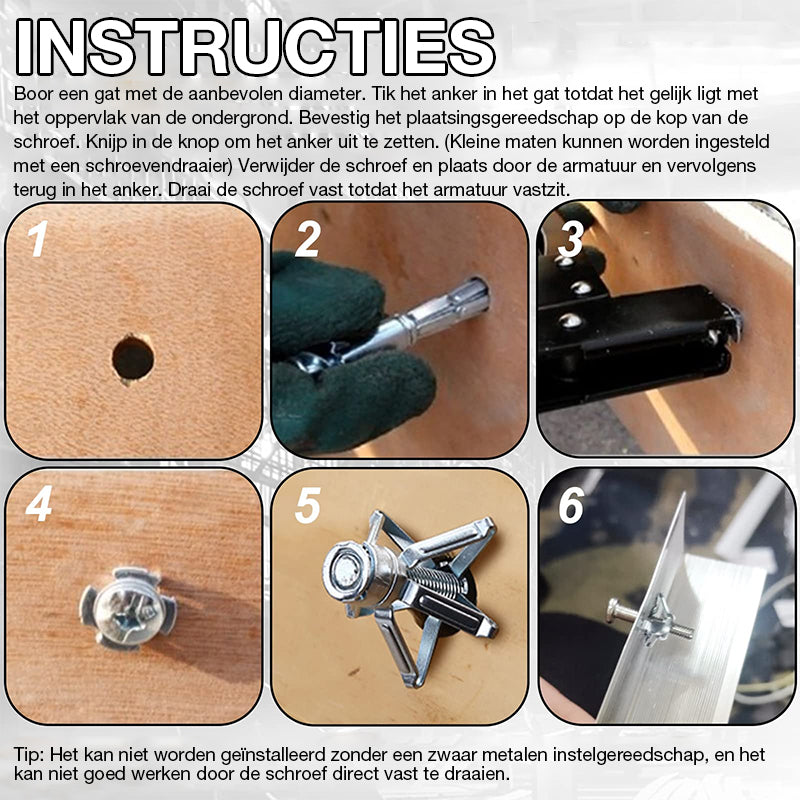 INSTRUCTIES

Boor een gat met de aanbevolen diameter. Tik het anker in het gat totdat het gelijk ligt met het oppervlak van de ondergrond. Bevestig het plaatsingsgereedschap op de kop van de schroef. Knijp in de knop om het anker uit te zetten. (Kleine maten kunnen worden ingesteld met een schroevendraaier) Verwijder de schroef en plaats door de armatuur en vervolgens terug in het anker. Draai de schroef vast totdat het armatuur vastzit.

1

2

3

4

5

6

Tip: Het kan niet worden geïnstalleerd zonder een zwaar metalen instelgereedschap, en het kan niet goed werken door de schroef direct vast te draaien.