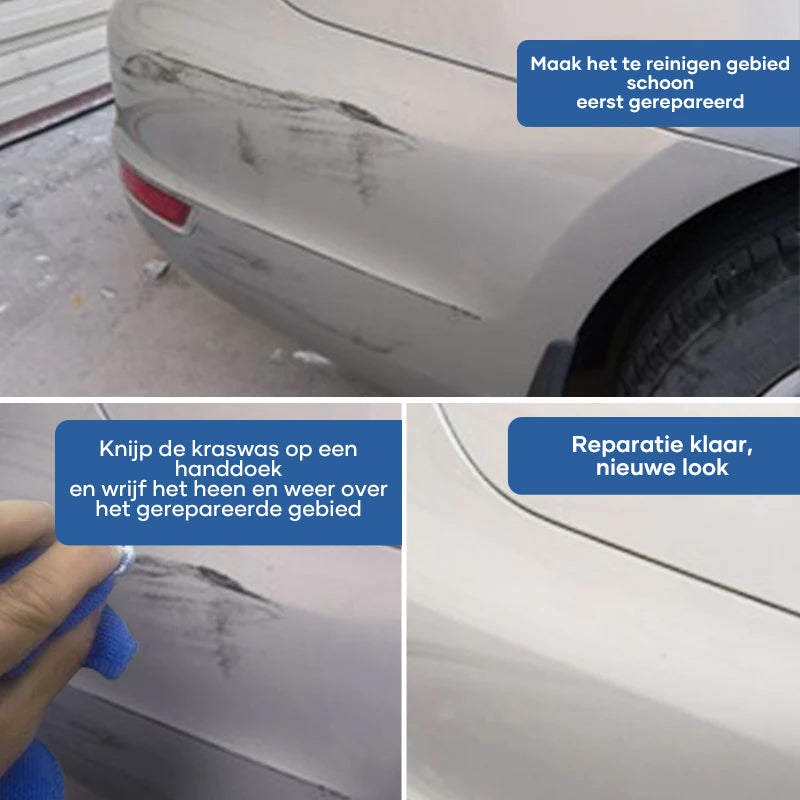 Maak het te reinigen gebied schoon
eerst gerepareerd

Knijp de kraswas op een handdoek
en wrijf het heen en weer over het gerepareerde gebied

Reparatie klaar, nieuwe look