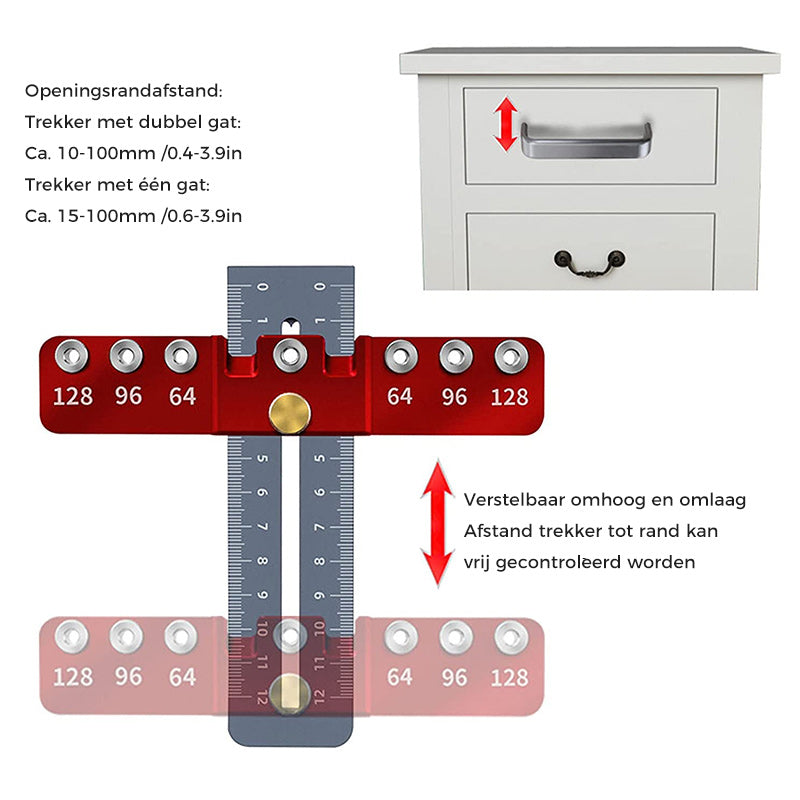 Openingsrandafstand:
Trekker met dubbel gat:
Ca. 10-100mm /0.4-3.9in
Trekker met één gat:
Ca. 15-100mm /0.6-3.9in

0 0
1 1

128 96 64 64 96 128

5 5
6 6
7 7
8 8
9 9
10 10
11 11
12 12

Verstelbaar omhoog en omlaag
Afstand trekker tot rand kan
vrij gecontroleerd worden

128 96 64 64 96 128