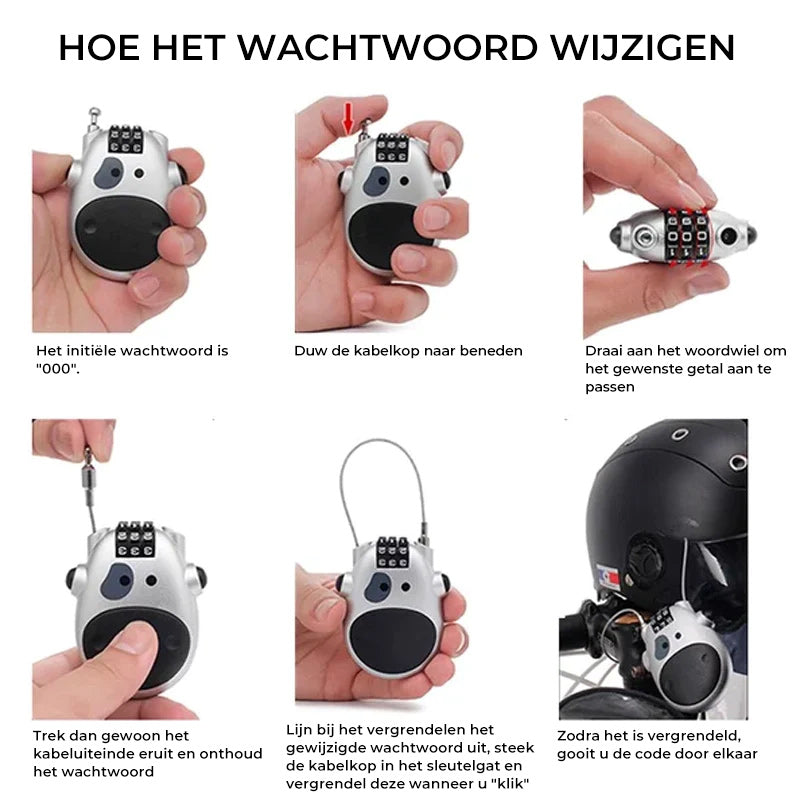 HOE HET WACHTWOORD WIJZIGEN

Het initiële wachtwoord is "000".

Duw de kabelkop naar beneden

Draai aan het woordwiel om het gewenste getal aan te passen

Trek dan gewoon het kabeluiteinde eruit en onthoud het wachtwoord

Lijn bij het vergrendelen het gewijzigde wachtwoord uit, steek de kabelkop in het sleutelgat en vergrendel deze wanneer u "klik"

Zodra het is vergrendeld, gooit u de code door elkaar