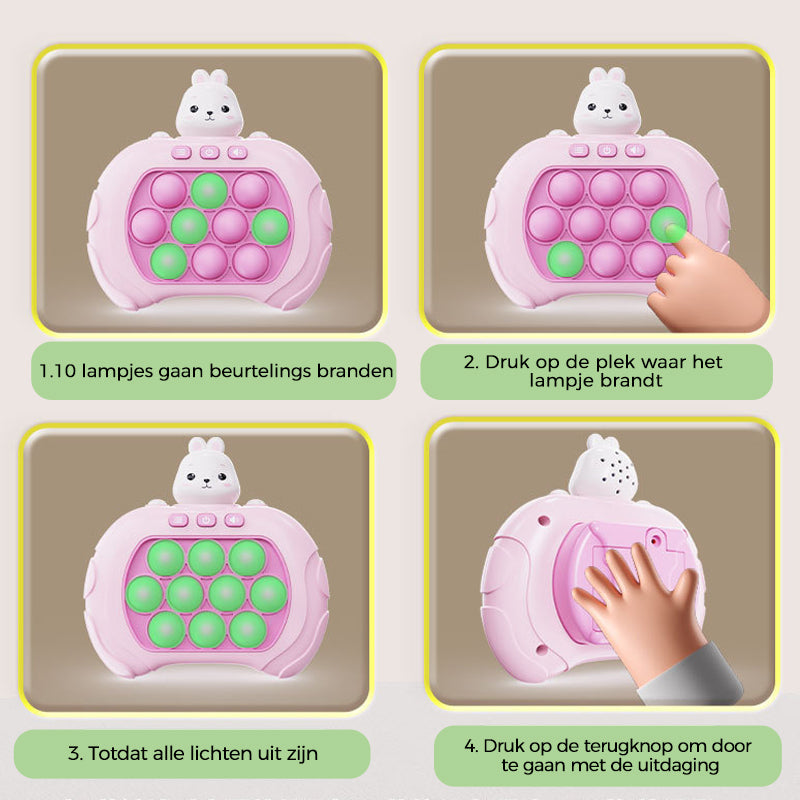 1.10 lampjes gaan beurtelings branden

2. Druk op de plek waar het lampje brandt

3. Totdat alle lichten uit zijn

4. Druk op de terugknop om door te gaan met de uitdaging