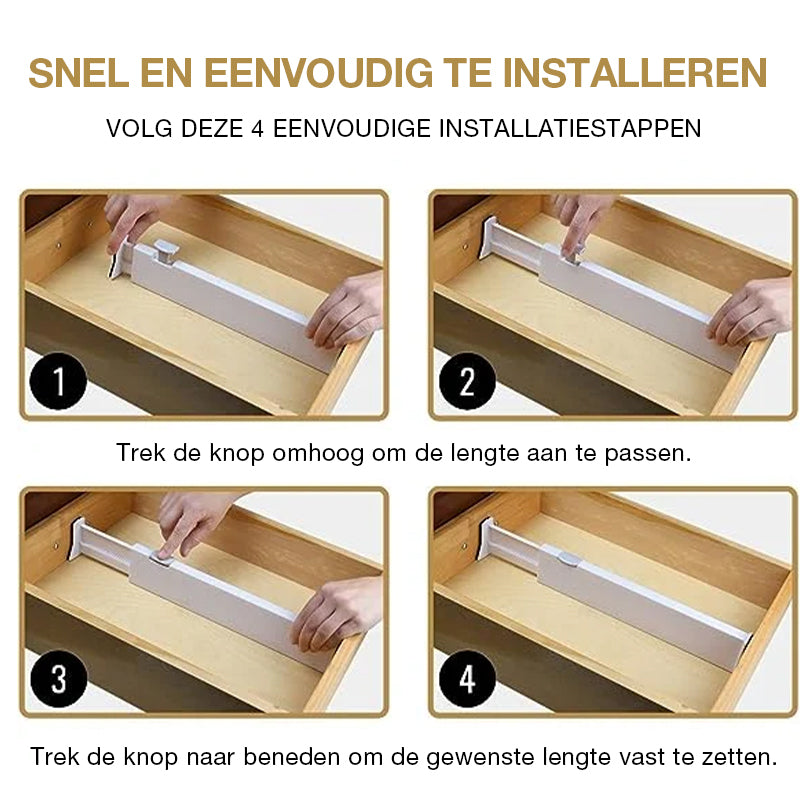 SNEL EN EENVOUDIG TE INSTALLEREN

VOLG DEZE 4 EENVOUDIGE INSTALLATIESTAPPEN

1

2

Trek de knop omhoog om de lengte aan te passen.

3

4

Trek de knop naar beneden om de gewenste lengte vast te zetten.