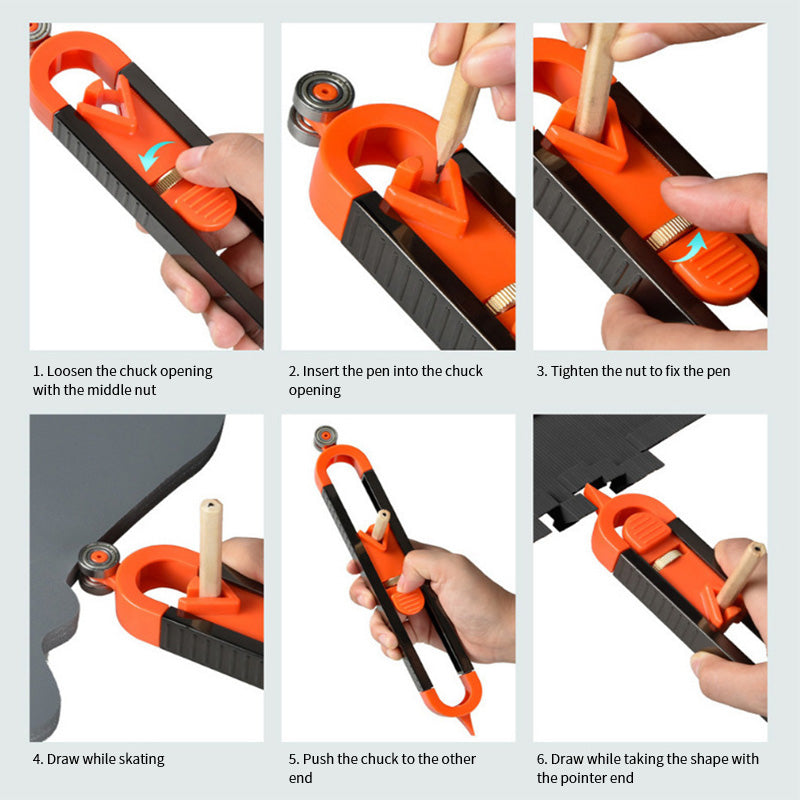 1. Loosen the chuck opening with the middle nut

2. Insert the pen into the chuck opening

3. Tighten the nut to fix the pen

4. Draw while skating

5. Push the chuck to the other end

6. Draw while taking the shape with the pointer end