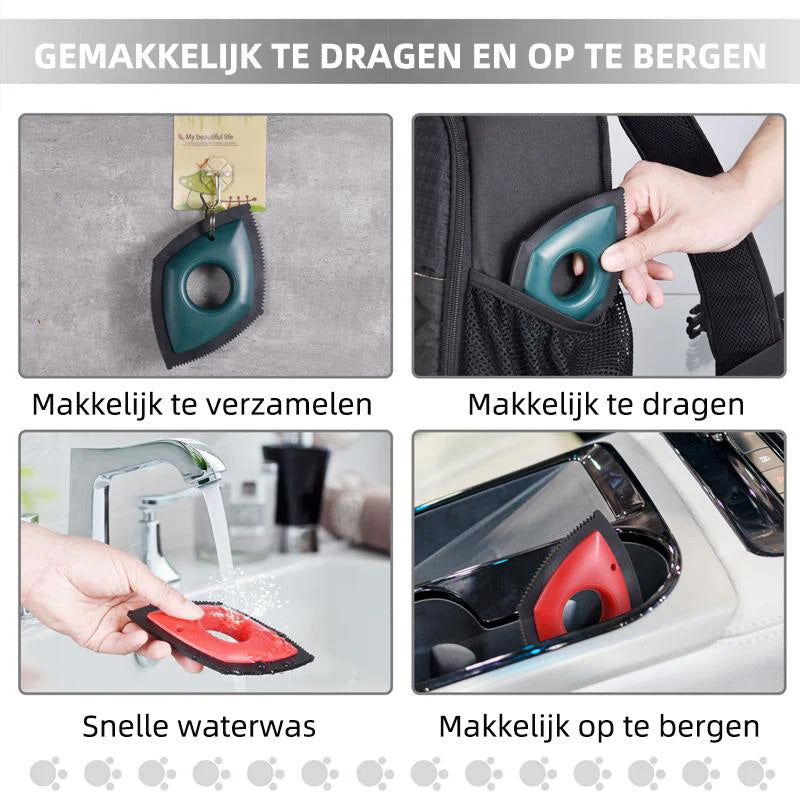 GEMAKKELIJK TE DRAGEN EN OP TE BERGEN

My beautiful life

Makkelijk te verzamelen

Makkelijk te dragen

Snelle waterwas

Makkelijk op te bergen