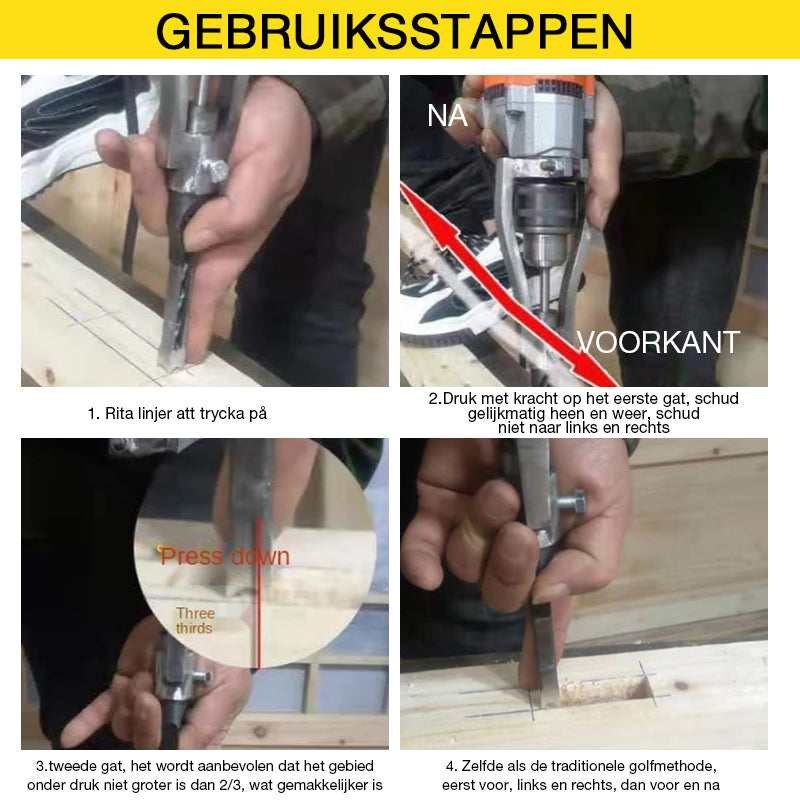 GEBRUIKSSTAPPEN

1. Rita linjer att trycka på

NA

VOORKANT

2.Druk met kracht op het eerste gat, schud gelijkmatig heen en weer, schud niet naar links en rechts

Press down

Three thirds

3.tweede gat, het wordt aanbevolen dat het gebied onder druk niet groter is dan 2/3, wat gemakkelijker is

4. Zelfde als de traditionele golfmethode, eerst voor, links en rechts, dan voor en na