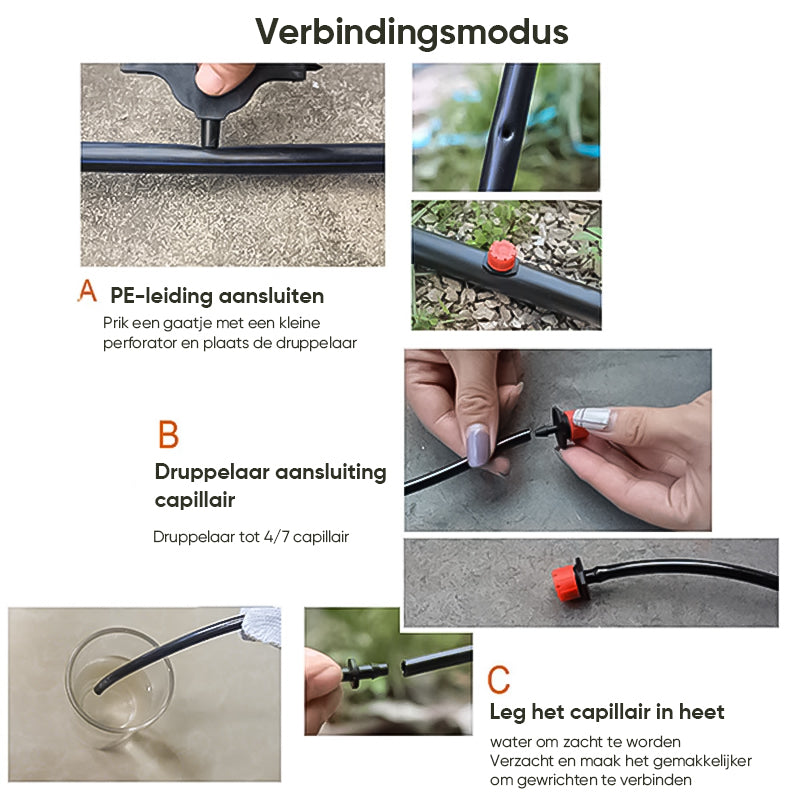 Verbindingsmodus

A PE-leiding aansluiten

Prik een gaatje met een kleine perforator en plaats de druppelaar

B

Druppelaar aansluiting capillair

Druppelaar tot 4/7 capillair

C

Leg het capillair in heet

water om zacht te worden
Verzacht en maak het gemakkelijker om gewrichten te verbinden