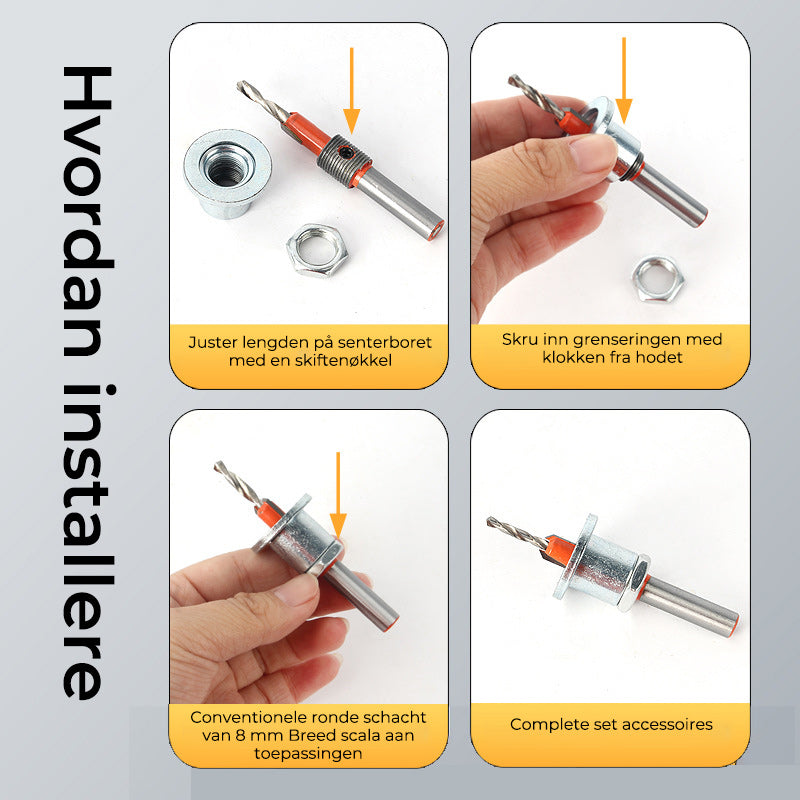 Hvordan installere

Juster lengden på senterboret med en skiftenøkkel

Skru inn grenseringen med klokken fra hodet

Conventionele ronde schacht van 8 mm Breed scala aan toepassingen

Complete set accessoires