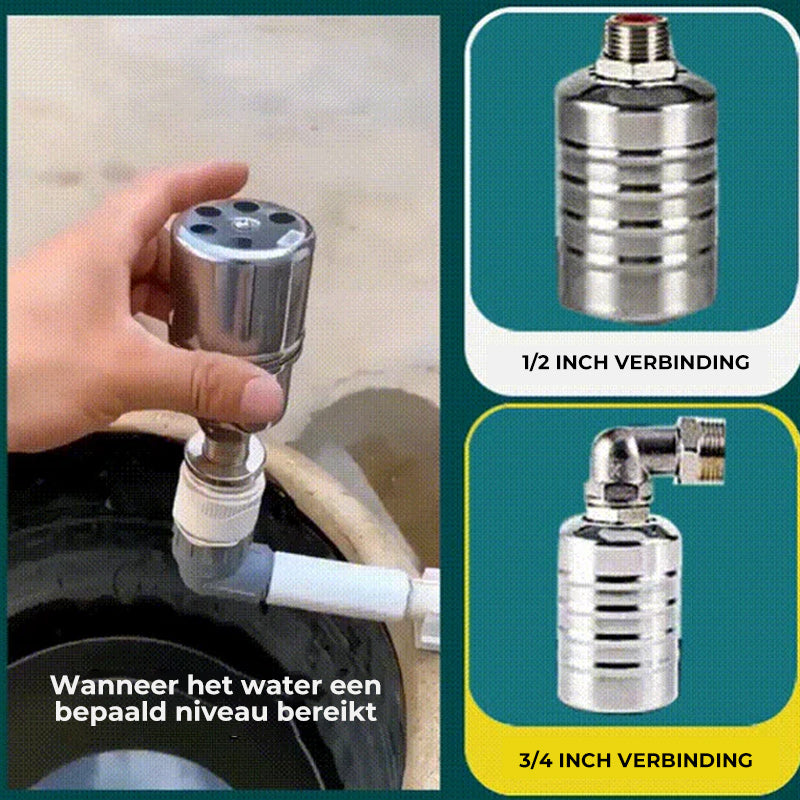 Wanneer het water een bepaald niveau bereikt

1/2 INCH VERBINDING

3/4 INCH VERBINDING