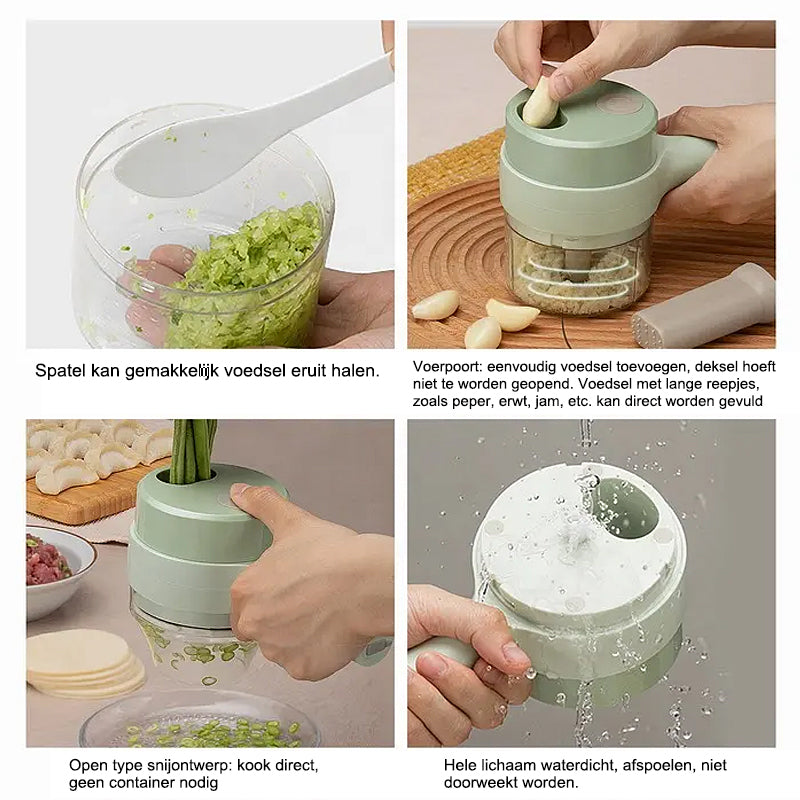 Spatel kan gemakkelijk voedsel eruit halen.

Voerpoort: eenvoudig voedsel toevoegen, deksel hoeft niet te worden geopend. Voedsel met lange reepjes, zoals peper, erwt, jam, etc. kan direct worden gevuld

Open type snijontwerp: kook direct, geen container nodig

Hele lichaam waterdicht, afspoelen, niet doorweekt worden.