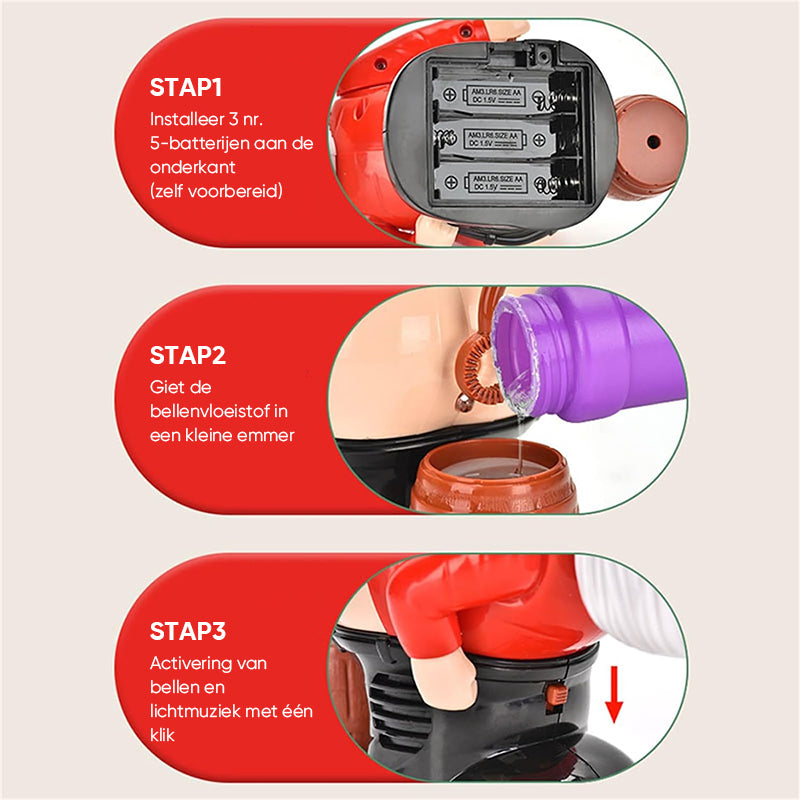 STAP1
Installeer 3 nr. 5-batterijen aan de onderkant (zelf voorbereid)

AM3.LR6.SIZE AA
DC 1.5V

AM3.LR6.SIZE AA
DC 1.5V

AM3.LR6.SIZE AA
DC 1.5V

STAP2
Giet de bellenvloeistof in een kleine emmer

STAP3
Activering van bellen en lichtmuziek met één klik