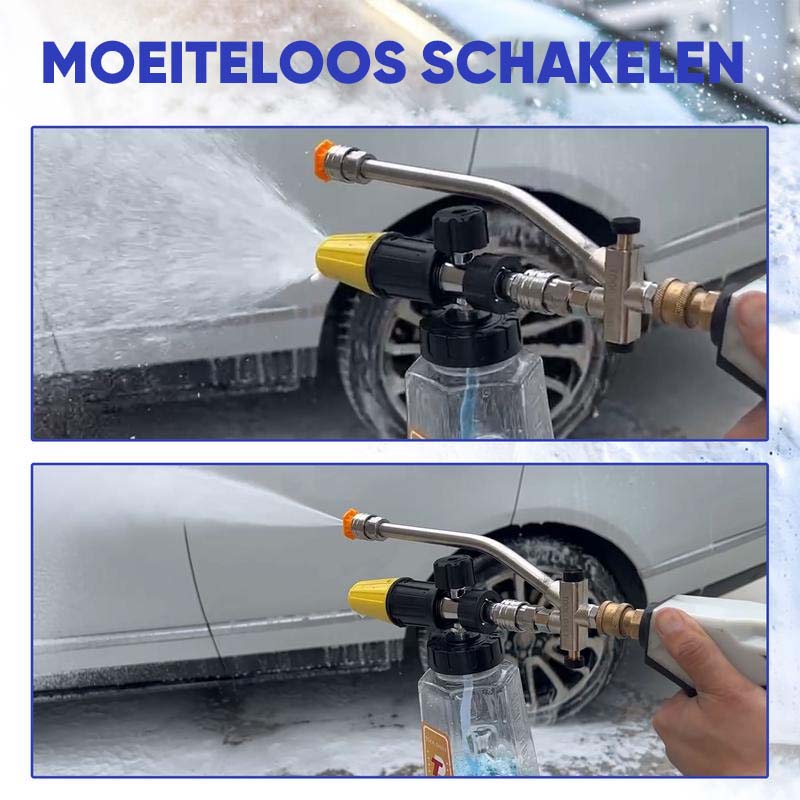 MOEITELOOS SCHAKELEN