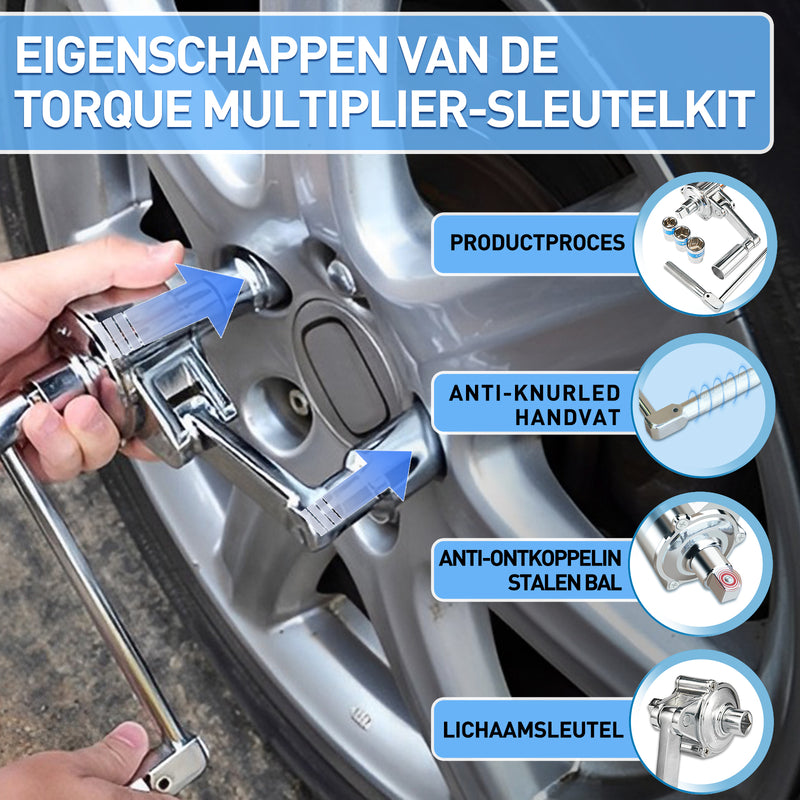 EIGENSCHAPPEN VAN DE TORQUE MULTIPLIER-SLEUTELKIT

PRODUCTPROCES

ANTI-KNURLED HANDVAT

ANTI-ONTKOPPELIN STALEN BAL

LICHAAMSLEUTEL