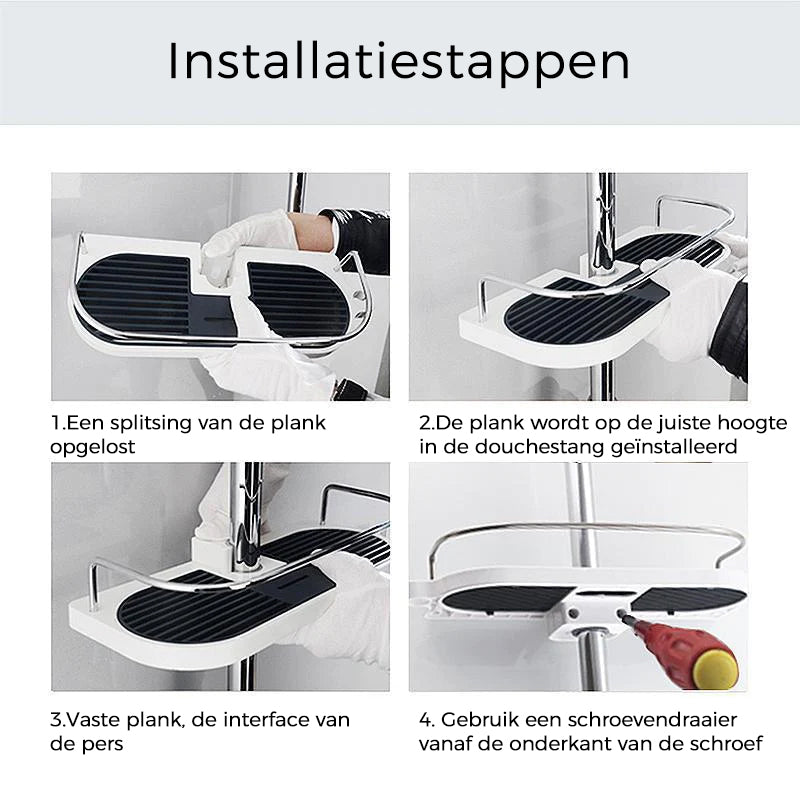 Installatiestappen

1.Een splitsing van de plank opgelost

2.De plank wordt op de juiste hoogte in de douchestang geïnstalleerd

3.Vaste plank, de interface van de pers

4. Gebruik een schroevendraaier vanaf de onderkant van de schroef