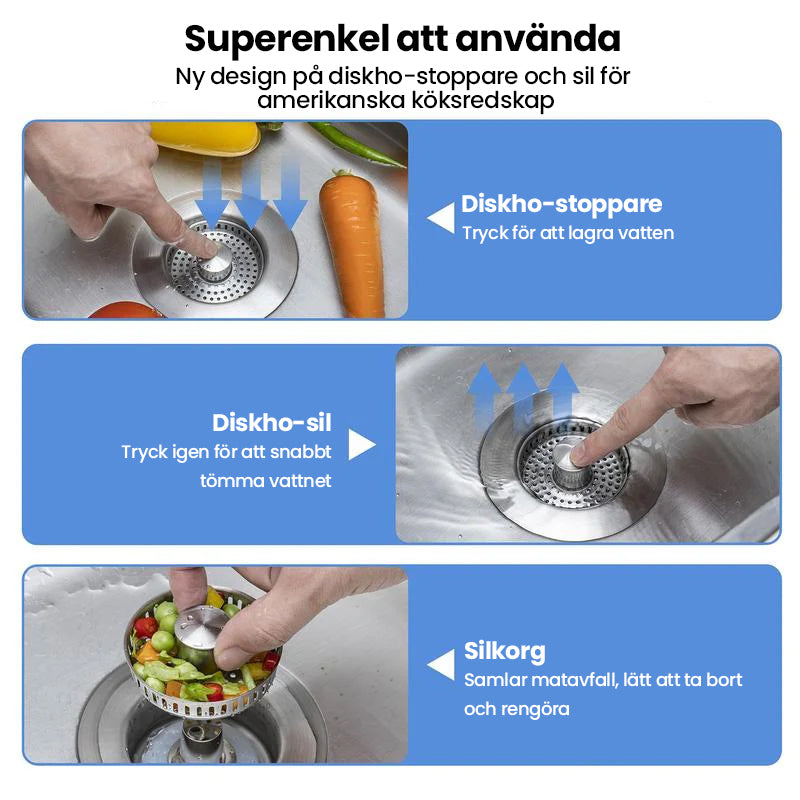 Superenkel att använda
Ny design på diskho-stoppare och sil för amerikanska köksredskap

Diskho-stoppare
Tryck för att lagra vatten

Diskho-sil
Tryck igen för att snabbt tömma vattnet

Silkorg
Samlar matavfall, lätt att ta bort och rengöra