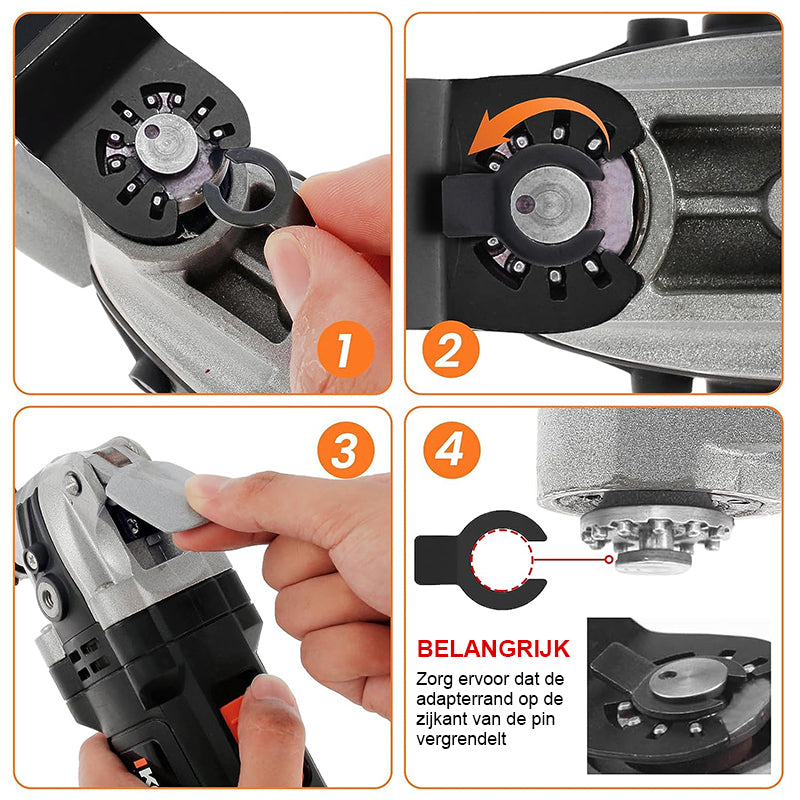 1

2

3

4

BELANGRIJK

Zorg ervoor dat de adapterrand op de zijkant van de pin vergrendelt