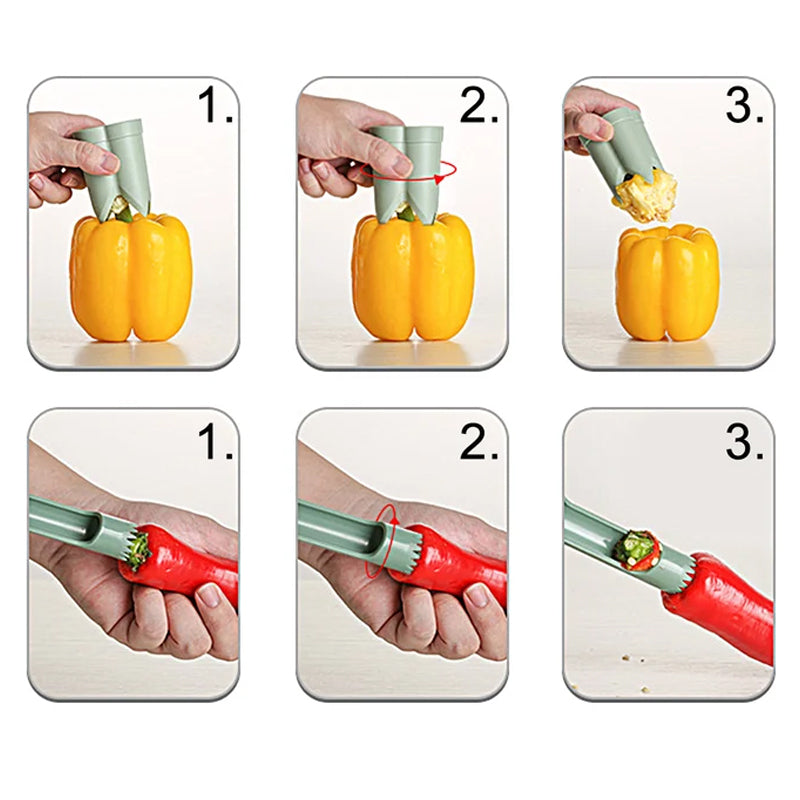 1.

2.

3.

1.

2.

3.