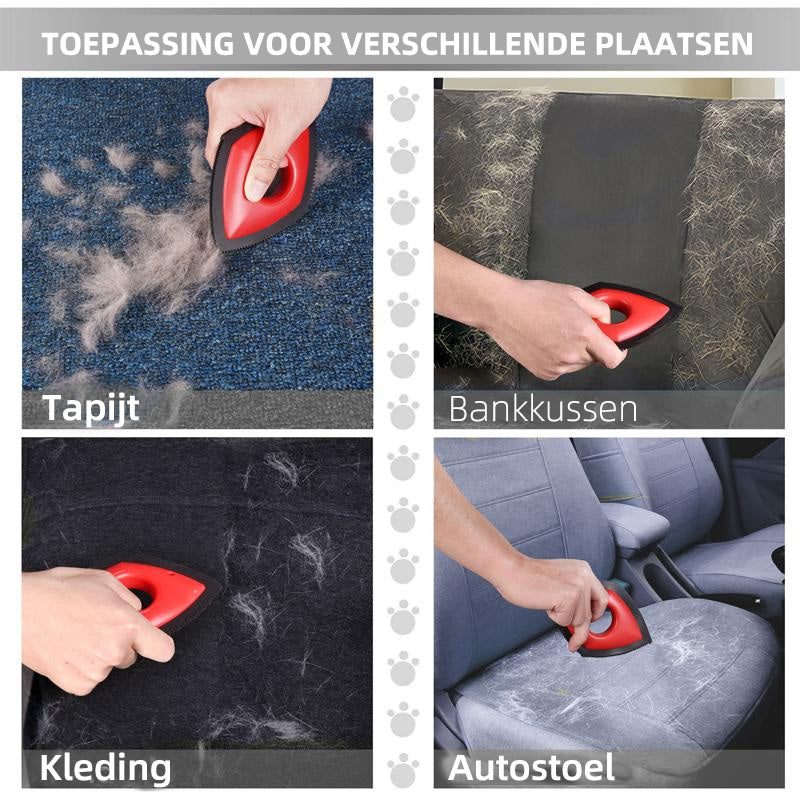 TOEPASSING VOOR VERSCHILLENDE PLAATSEN

Tapijt

Bankkussen

Kleding

Autostoel