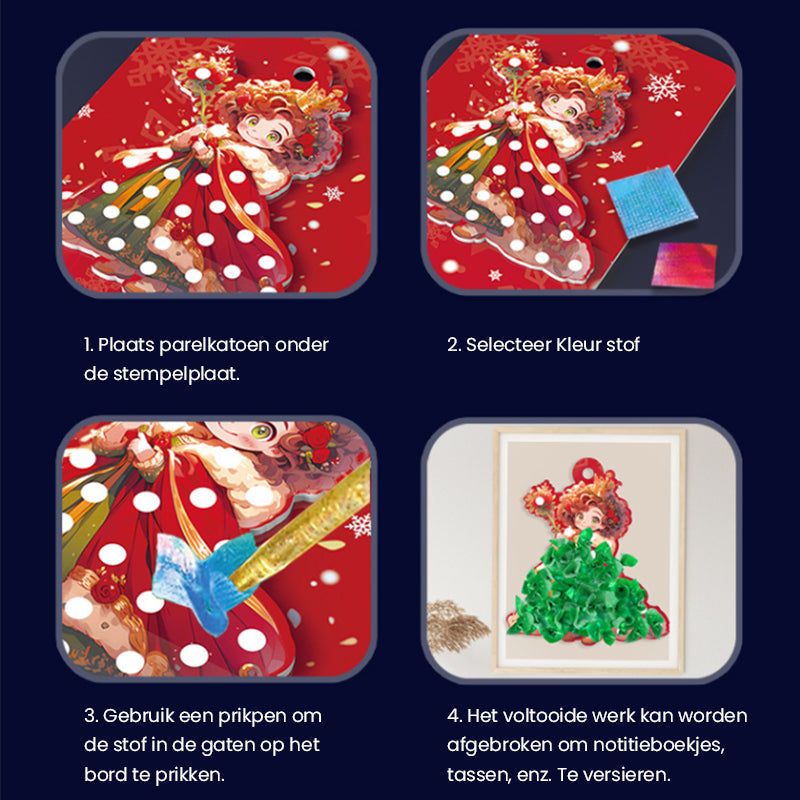 1. Plaats parelkatoen onder de stempelplaat.

2. Selecteer Kleur stof

3. Gebruik een prikpen om de stof in de gaten op het bord te prikken.

4. Het voltooide werk kan worden afgebroken om notitieboekjes, tassen, enz. Te versieren.