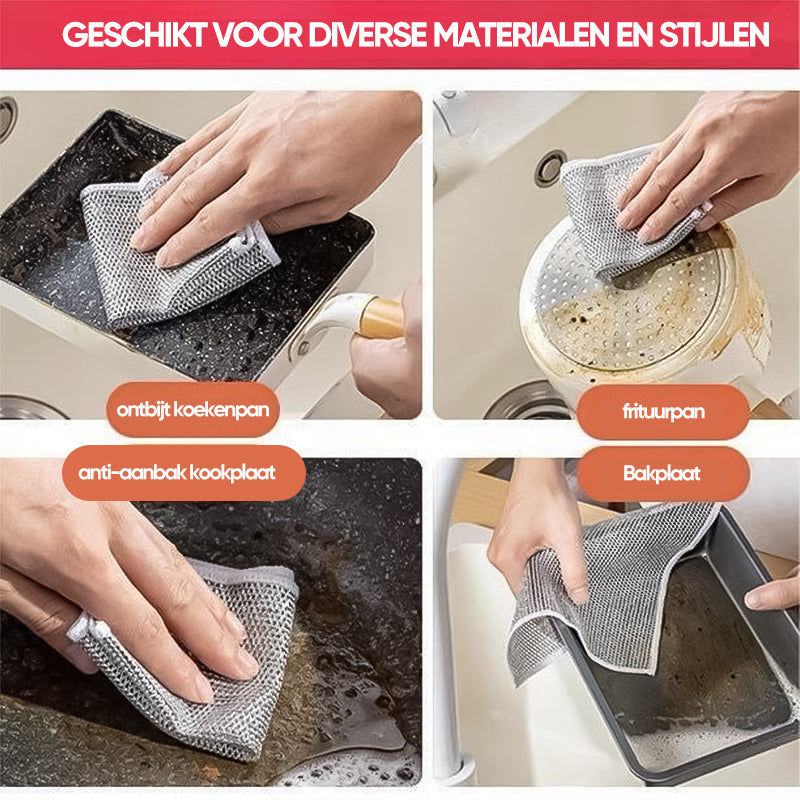 GESCHIKT VOOR DIVERSE MATERIALEN EN STIJLEN

ontbijt koekenpan

frituurpan

anti-aanbak kookplaat

Bakplaat