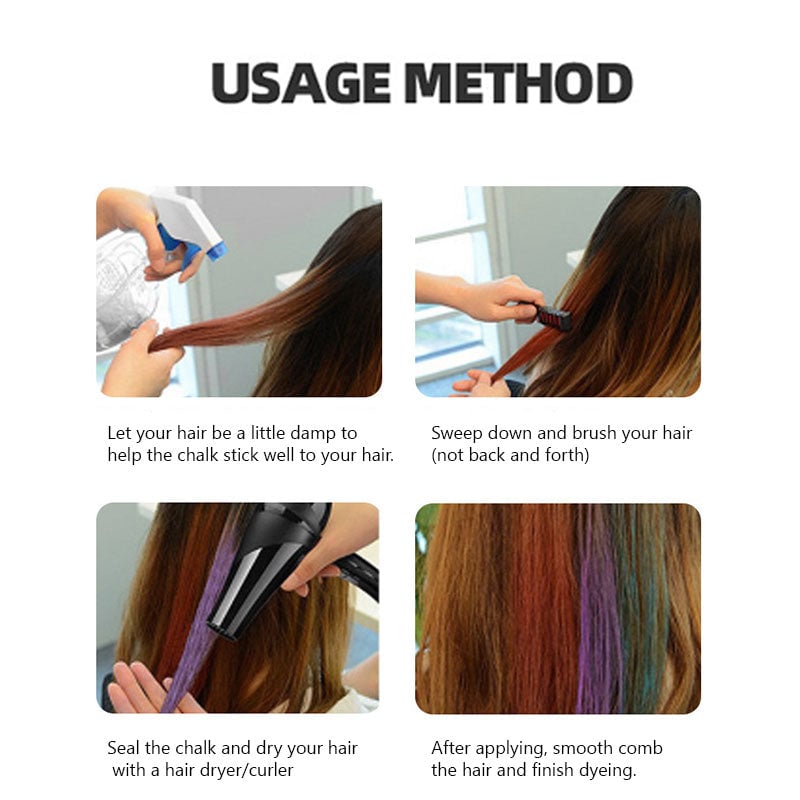 USAGE METHOD

Let your hair be a little damp to help the chalk stick well to your hair.

Sweep down and brush your hair (not back and forth)

Seal the chalk and dry your hair with a hair dryer/curler

After applying, smooth comb the hair and finish dyeing.