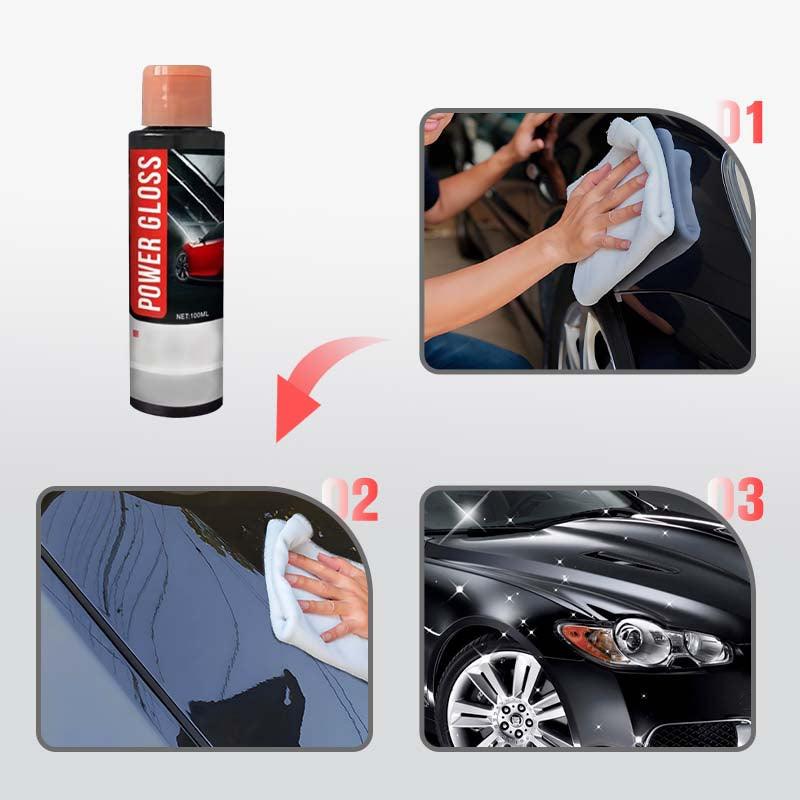 POWER GLOSS
NET:100ML

01

02

03