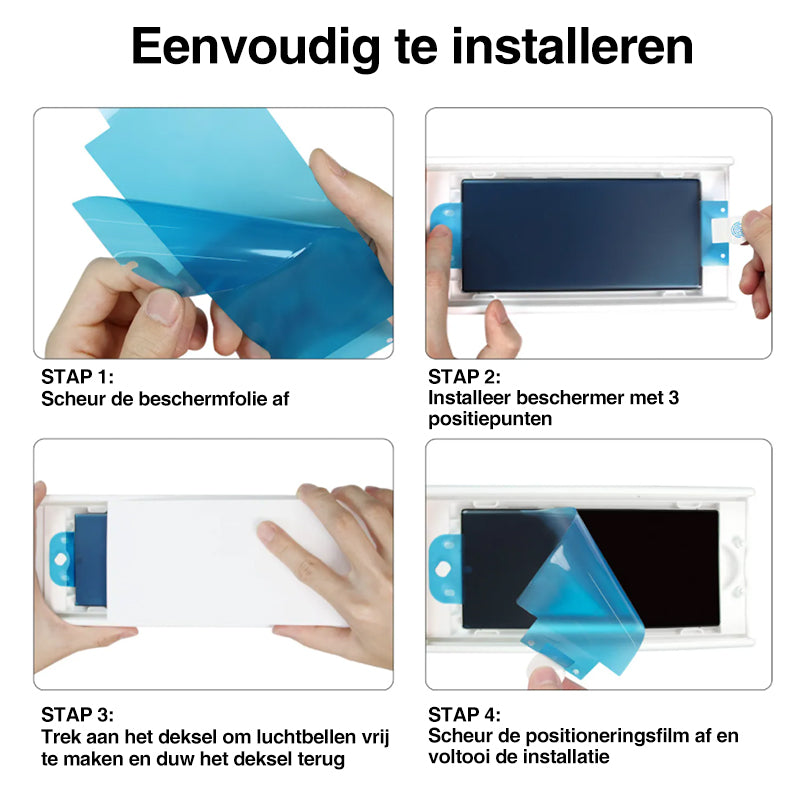 Eenvoudig te installeren

STAP 1:
Scheur de beschermfolie af

STAP 2:
Installeer beschermer met 3 positiepunten

STAP 3:
Trek aan het deksel om luchtbellen vrij te maken en duw het deksel terug

STAP 4:
Scheur de positioneringsfilm af en voltooi de installatie