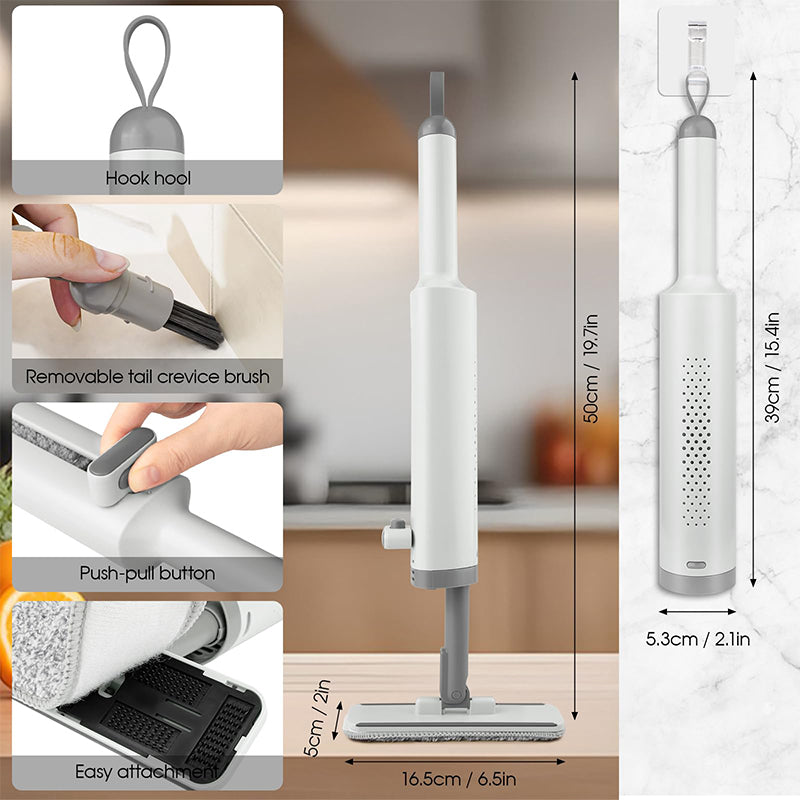 Hook hool

Removable tail crevice brush

Push-pull button

Easy attachment

50cm / 19.7in

5cm / 2in

16.5cm / 6.5in

39cm / 15.4in

5.3cm / 2.1in