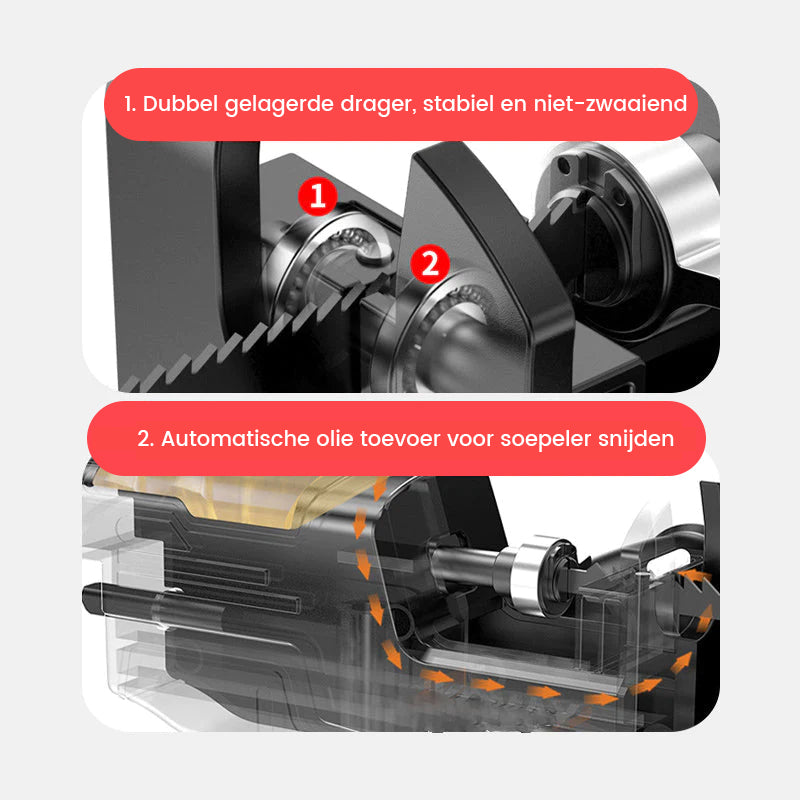 1. Dubbel gelagerde drager, stabiel en niet-zwaaiend

1

2

2. Automatische olie toevoer voor soepeler snijden