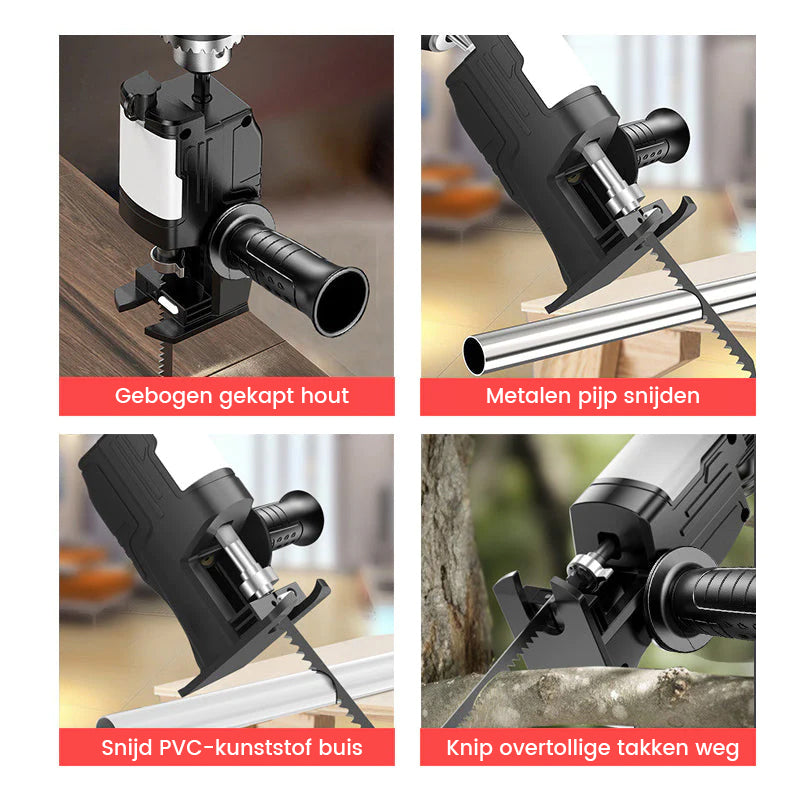 Gebogen gekapt hout

Metalen pijp snijden

Snijd PVC-kunststof buis

Knip overtollige takken weg